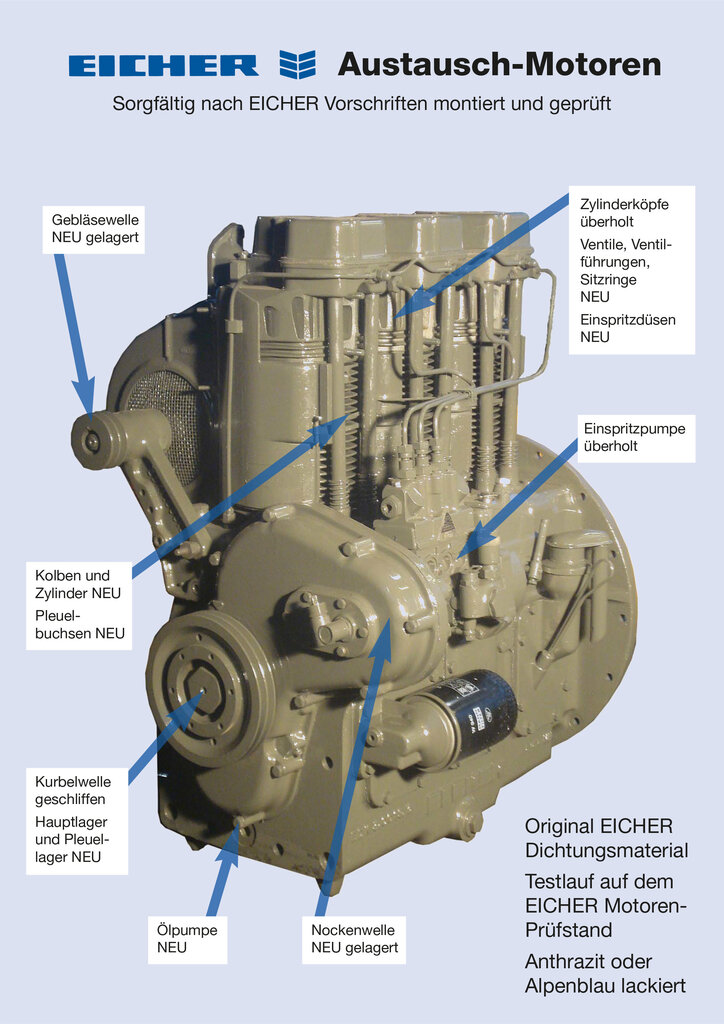 EICHER Austausch-Motoren

Sorgfältig nach EICHER Vorschriften montiert und geprüft

Gebläsewelle NEU gelagert

Zylinderköpfe überholt

Ventile, Ventilführungen, Sitzringe NEU

Einspritzdüsen NEU

Einspritzpumpe überholt

Kolben und Zylinder NEU

Pleuelbuchsen NEU

Kurbelwelle geschliffen

Hauptlager und Pleuellager NEU

Ölpumpe NEU

Nockenwelle NEU gelagert

Original EICHER Dichtungsmaterial

Testlauf auf dem EICHER Motoren-Prüfstand

Anthrazit oder Alpenblau lackiert