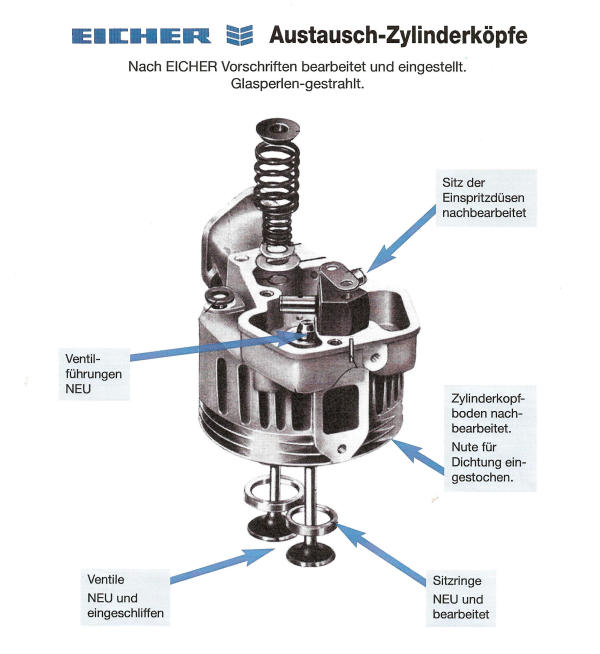 EICHER Austausch-Zylinderköpfe

Nach EICHER Vorschriften bearbeitet und eingestellt. Glasperlen-gestrahlt.

Sitz der Einspritzdüsen nachbearbeitet

Ventilführungen NEU

Zylinderkopfboden nachbearbeitet.
Nute für Dichtung eingestochen.

Ventile NEU und eingeschliffen

Sitzringe NEU und bearbeitet